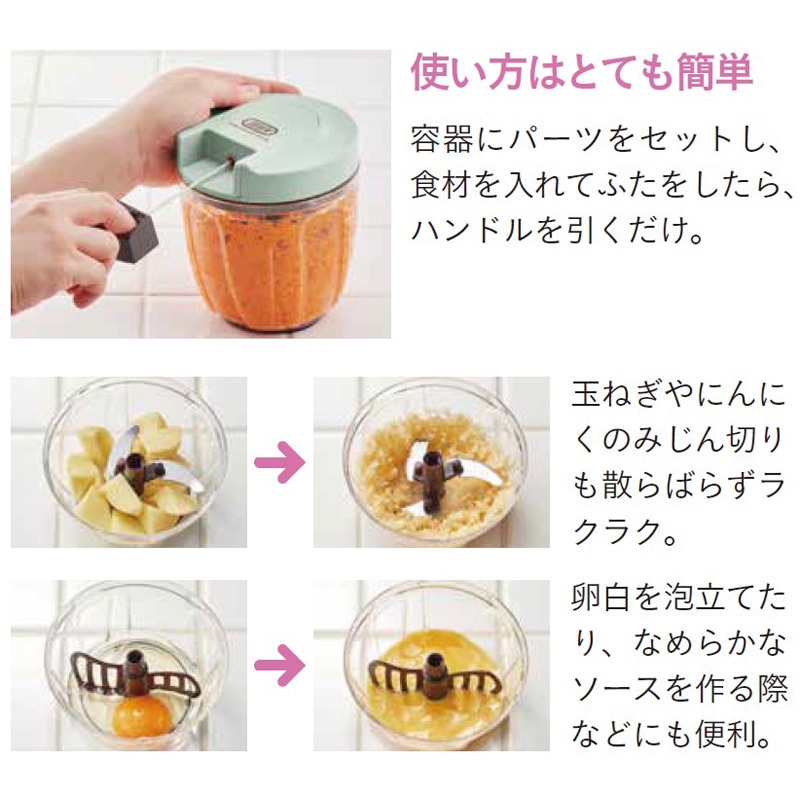 使い方はとても簡単

容器にパーツをセットし、食材を入れてふたをしたら、ハンドルを引くだけ。

玉ねぎやにんにくのみじん切りも散らばらずラクラク。

卵白を泡立てたり、なめらかなソースを作る際などにも便利。