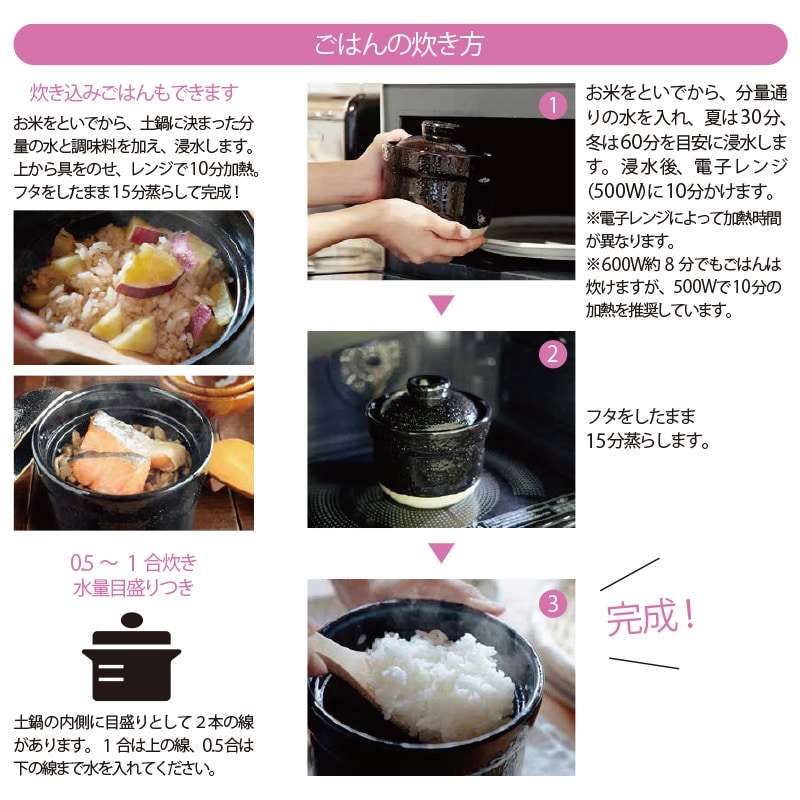 ごはんの炊き方

炊き込みごはんもできます

お米をといでから、土鍋に決まった分量の水と調味料を加え、浸水します。上から具をのせ、レンジで10分加熱。フタをしたまま15分蒸らして完成！

0.5 ～ 1 合炊き
水量目盛りつき

土鍋の内側に目盛りとして２本の線があります。１合は上の線、0.5合は下の線まで水を入れてください。

1

お米をといでから、分量通りの水を入れ、夏は30分、冬は60分を目安に浸水します。浸水後、電子レンジ(500W)に10分かけます。
※電子レンジによって加熱時間が異なります。
※600W約８分でもごはんは炊けますが、500Wで10分の加熱を推奨しています。

2

フタをしたまま
15分蒸らします。

3

完成！